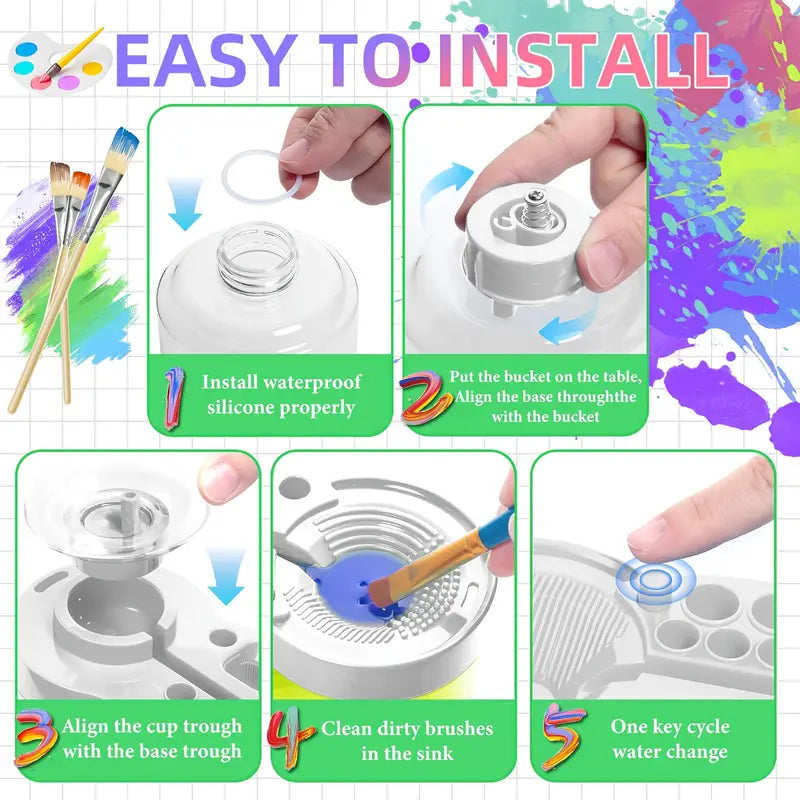 EASY TO INSTALL

1 Install waterproof silicone properly

2 Put the bucket on the table, Align the base throughthe with the bucket

3 Align the cup trough with the base trough

4 Clean dirty brushes in the sink

5 One key cycle water change