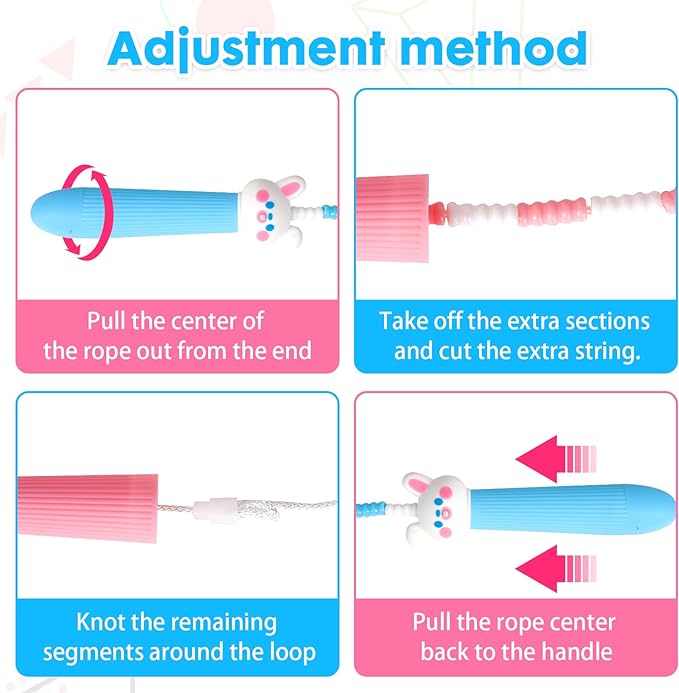 Adjustment method

Pull the center of the rope out from the end

Take off the extra sections and cut the extra string.

Knot the remaining segments around the loop

Pull the rope center back to the handle