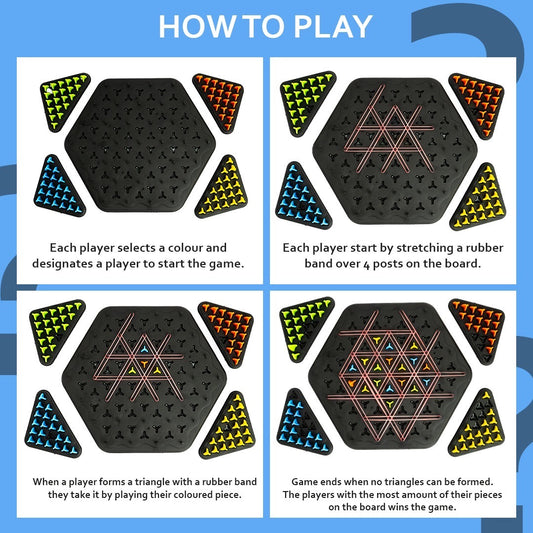 HOW TO PLAY

Each player selects a colour and designates a player to start the game.

Each player start by stretching a rubber band over 4 posts on the board.

When a player forms a triangle with a rubber band they take it by playing their coloured piece.

Game ends when no triangles can be formed. The players with the most amount of their pieces on the board wins the game.