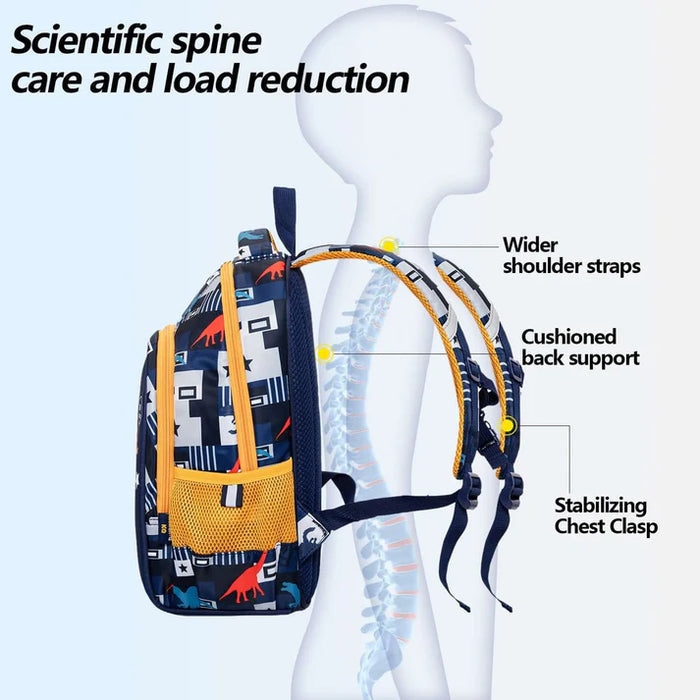 Scientific spine care and load reduction

Wider shoulder straps

Cushioned back support

Stabilizing Chest Clasp